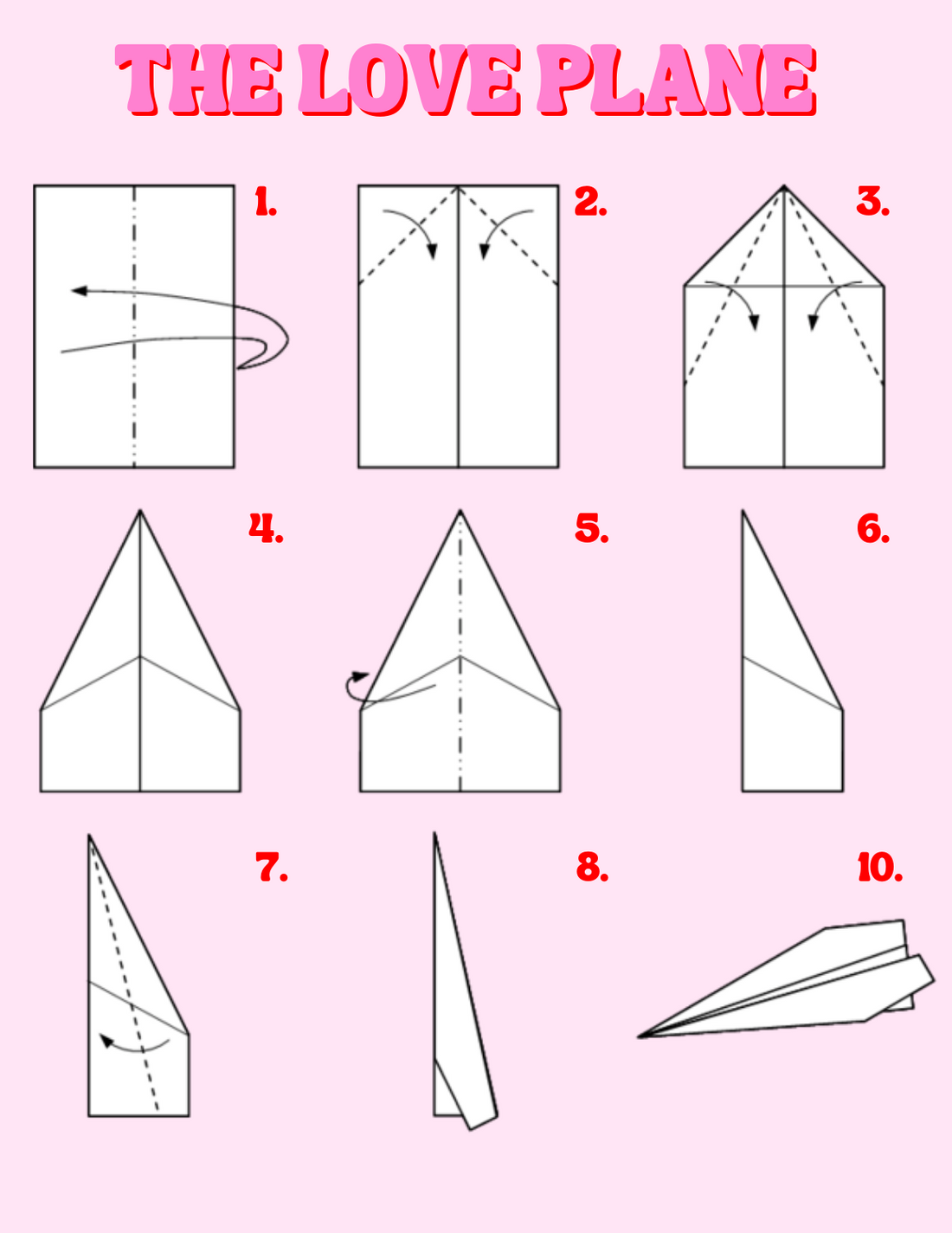 THE LOVE PLANE

1.

2.

3.

4.

5.

6.

7.

8.

10.