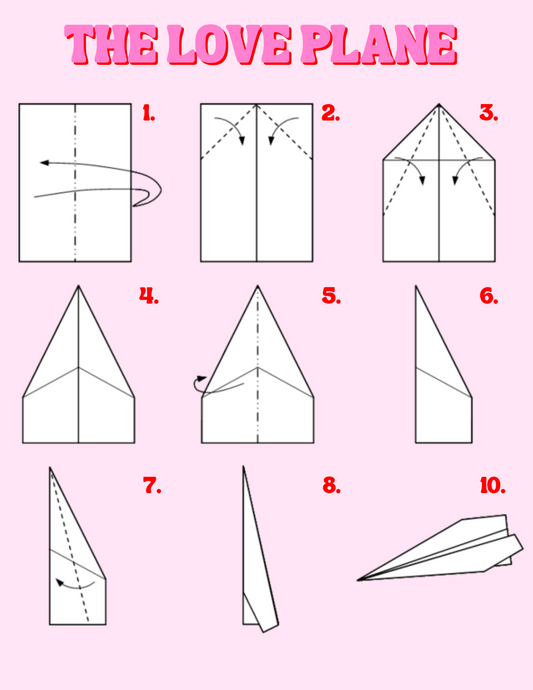 THE LOVE PLANE

1.

2.

3.

4.

5.

6.

7.

8.

10.